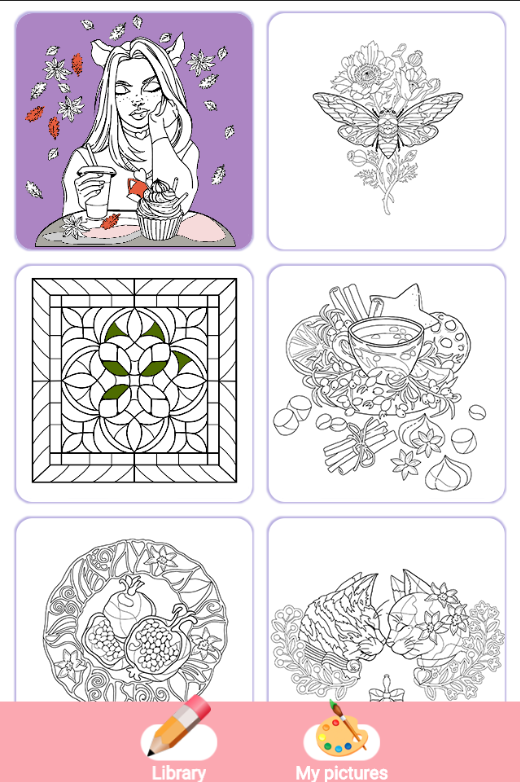 Library
My pictures